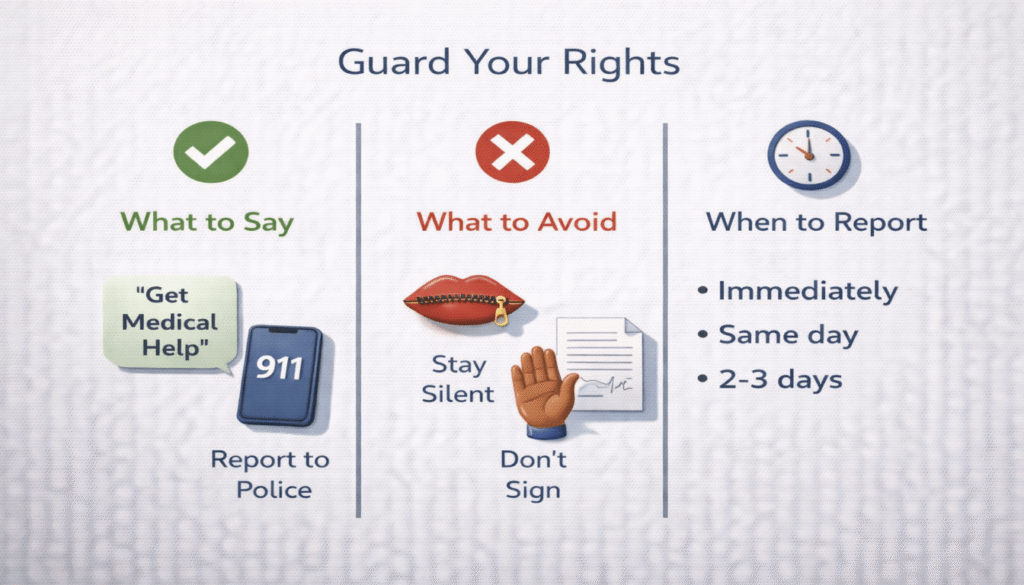 Guard Your Rights

What to Say

"Get Medical Help"

911

Report to Police

What to Avoid

Stay Silent

Don't Sign

When to Report

• Immediately
• Same day
• 2-3 days